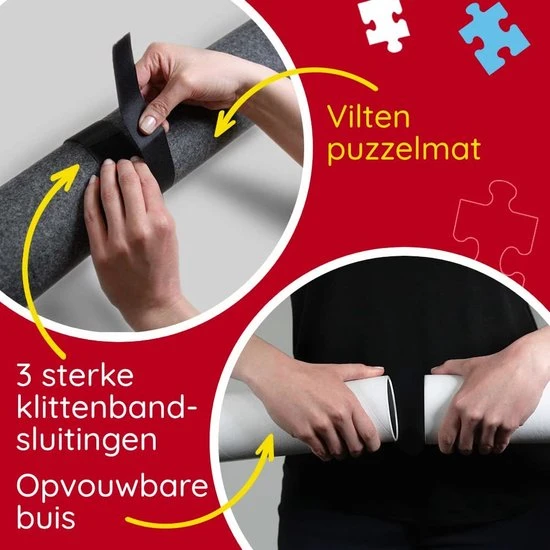 Vilten puzzelmat

3 sterke klittenbandsluitingen

Opvouwbare buis